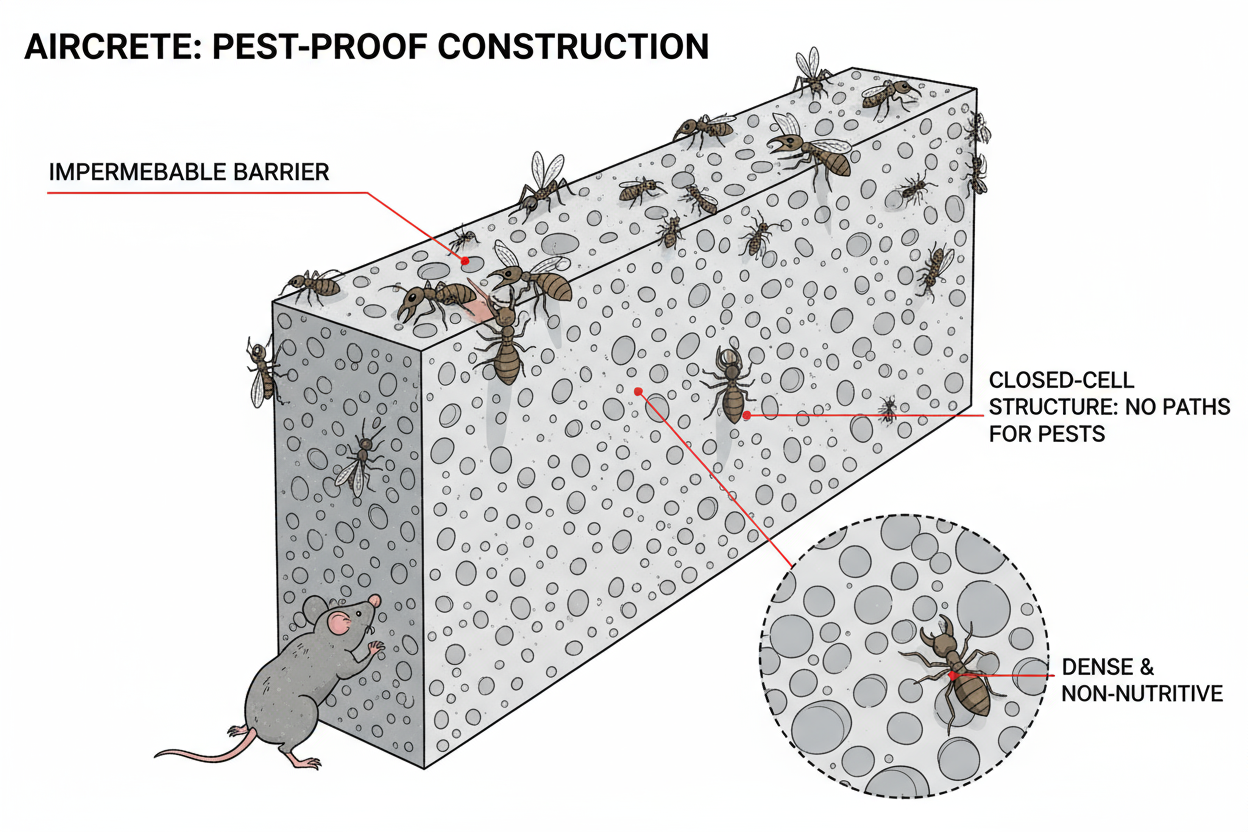 AIRCRETE: PEST-PROOF CONSTRUCTION

IMPERMEBABLE BARRIER

CLOSED-CELL STRUCTURE: NO PATHS FOR PESTS

DENSE & NON-NUTRITIVE